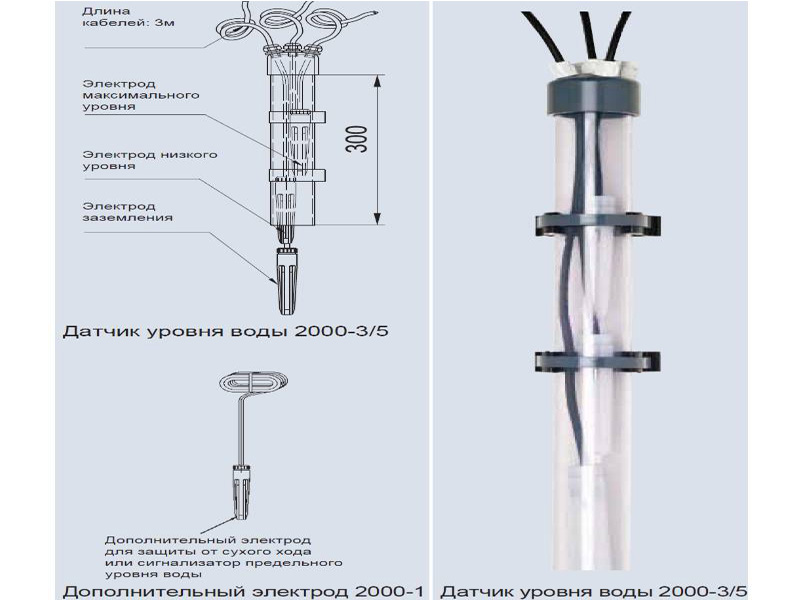 Длина кабелей: 3м

Электрод максимального уровня

Электрод низкого уровня

Электрод заземления

300

Датчик уровня воды 2000-3/5

Дополнительный электрод для защиты от сухого хода или сигнализатор предельного уровня воды

Дополнительный электрод 2000-1

Датчик уровня воды 2000-3/5